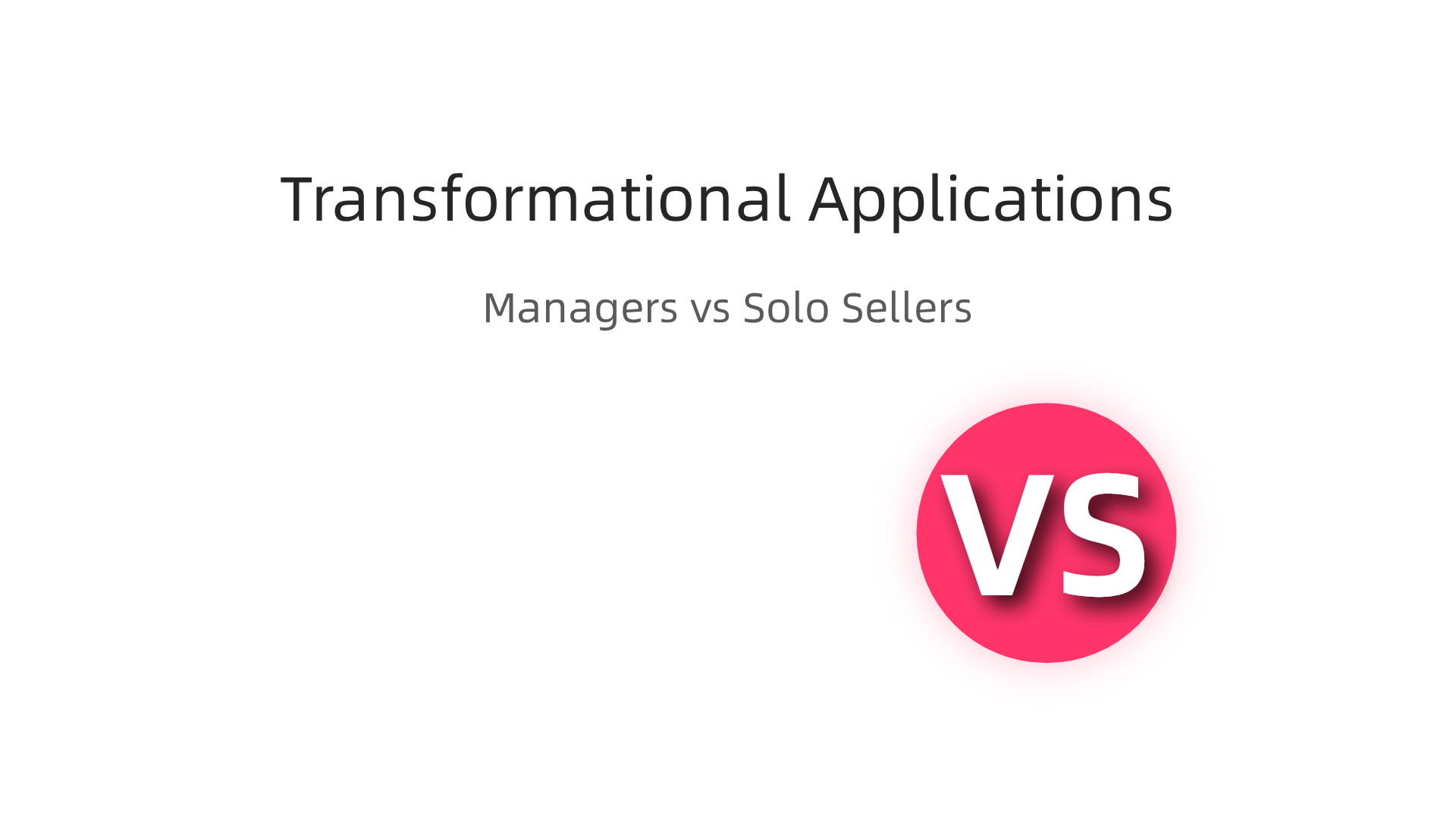 Transformational Applications

Managers vs Solo Sellers

VS